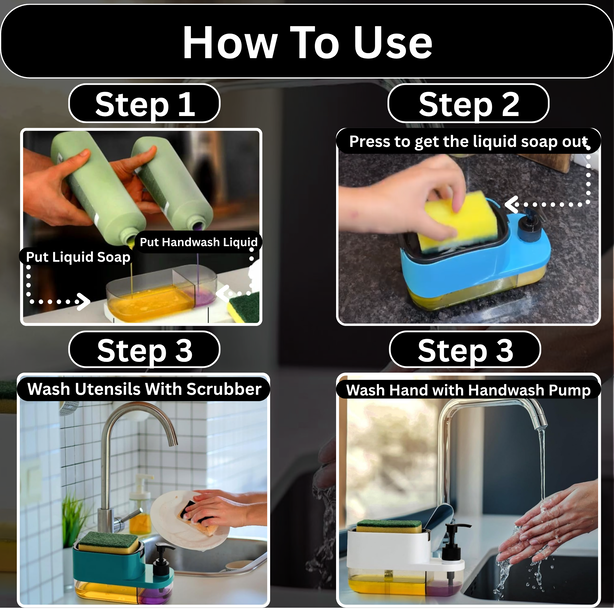 How To Use

Step 1

Put Handwash Liquid

Put Liquid Soap

Step 2

Press to get the liquid soap out

Step 3

Wash Utensils With Scrubber

Step 3

Wash Hand with Handwash Pump